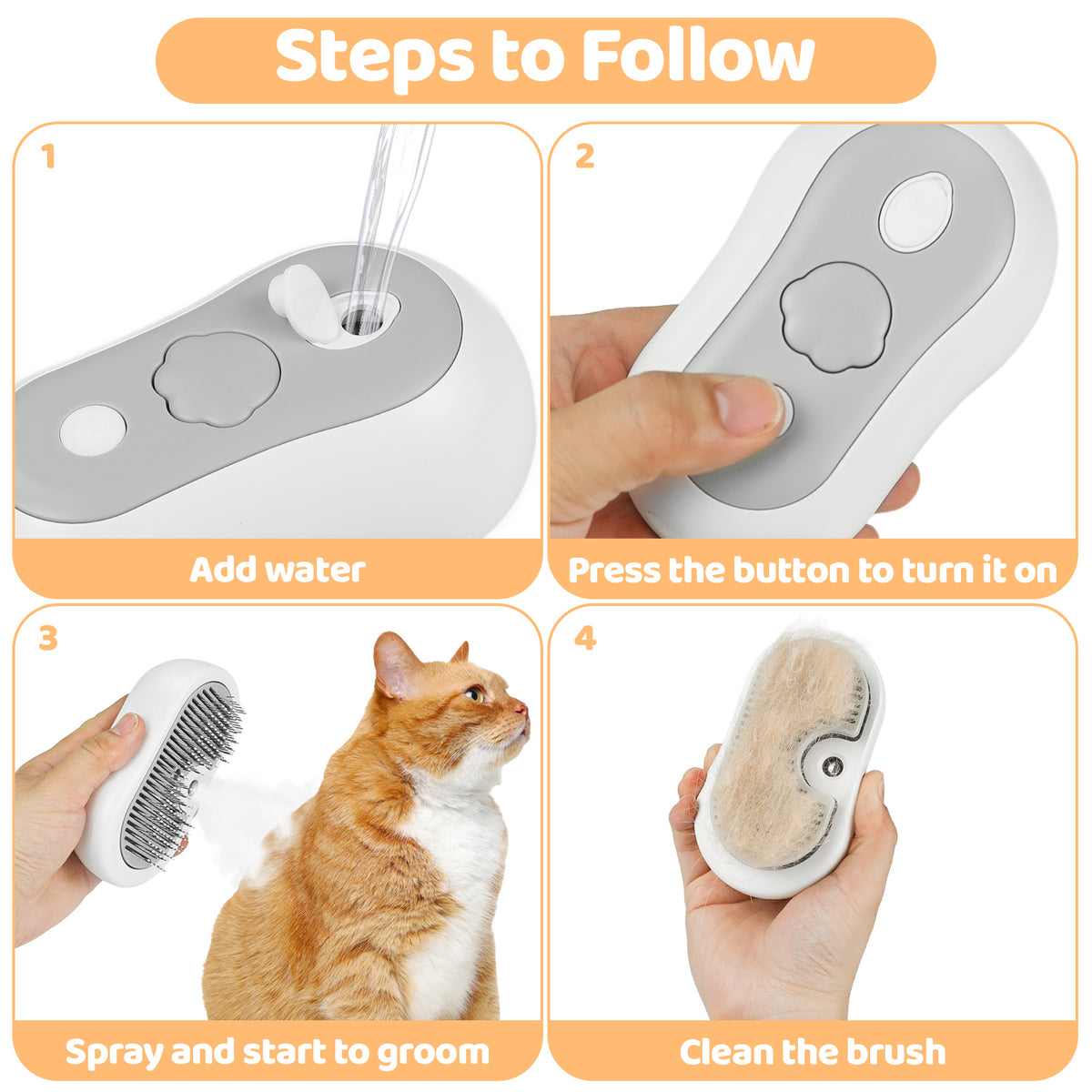 Steps to Follow

1

Add water

2

Press the button to turn it on

3

Spray and start to groom

4

Clean the brush